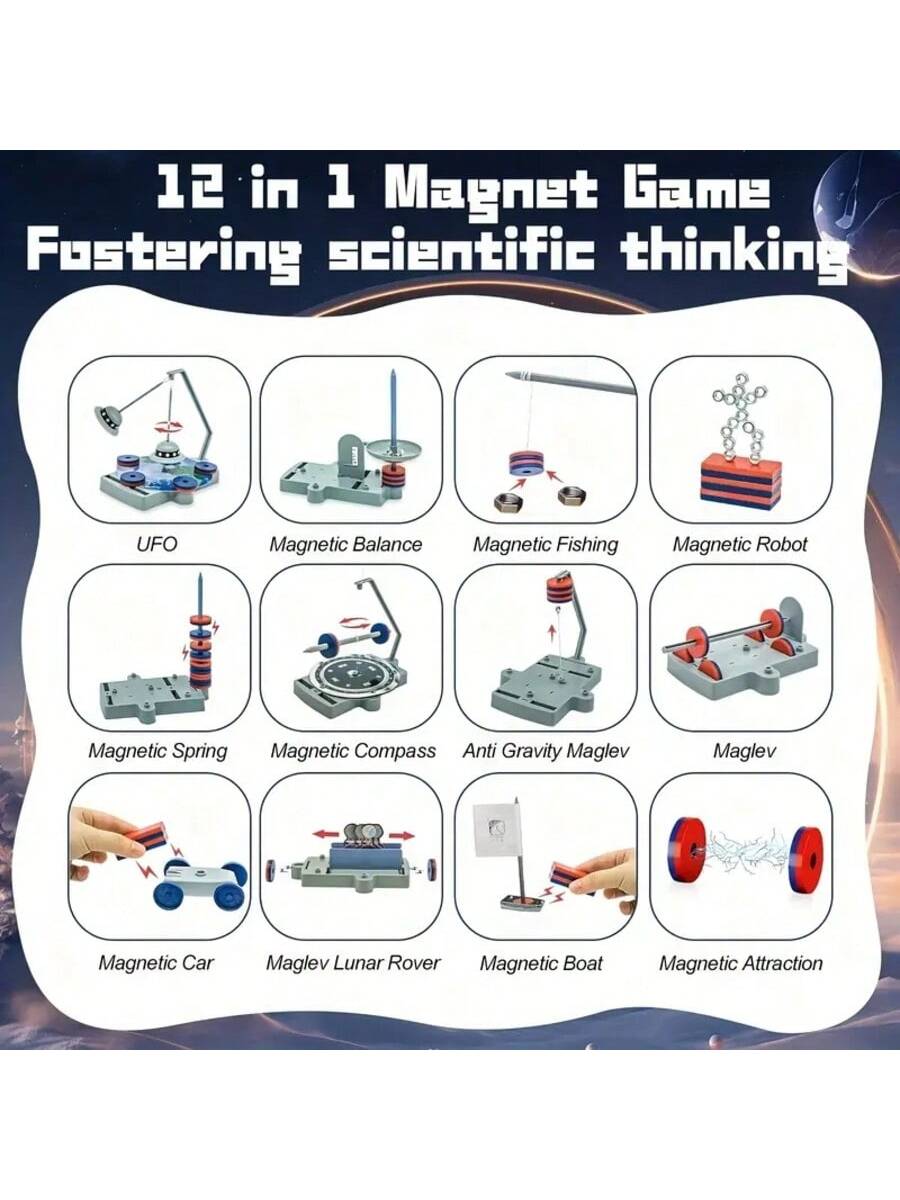 12 in 1 Magnet Game
Fostering scientific thinking

UFO
Magnetic Balance
Magnetic Fishing
Magnetic Robot

Magnetic Spring
Magnetic Compass
Anti Gravity Maglev
Maglev

Magnetic Car
Maglev Lunar Rover
Magnetic Boat
Magnetic Attraction