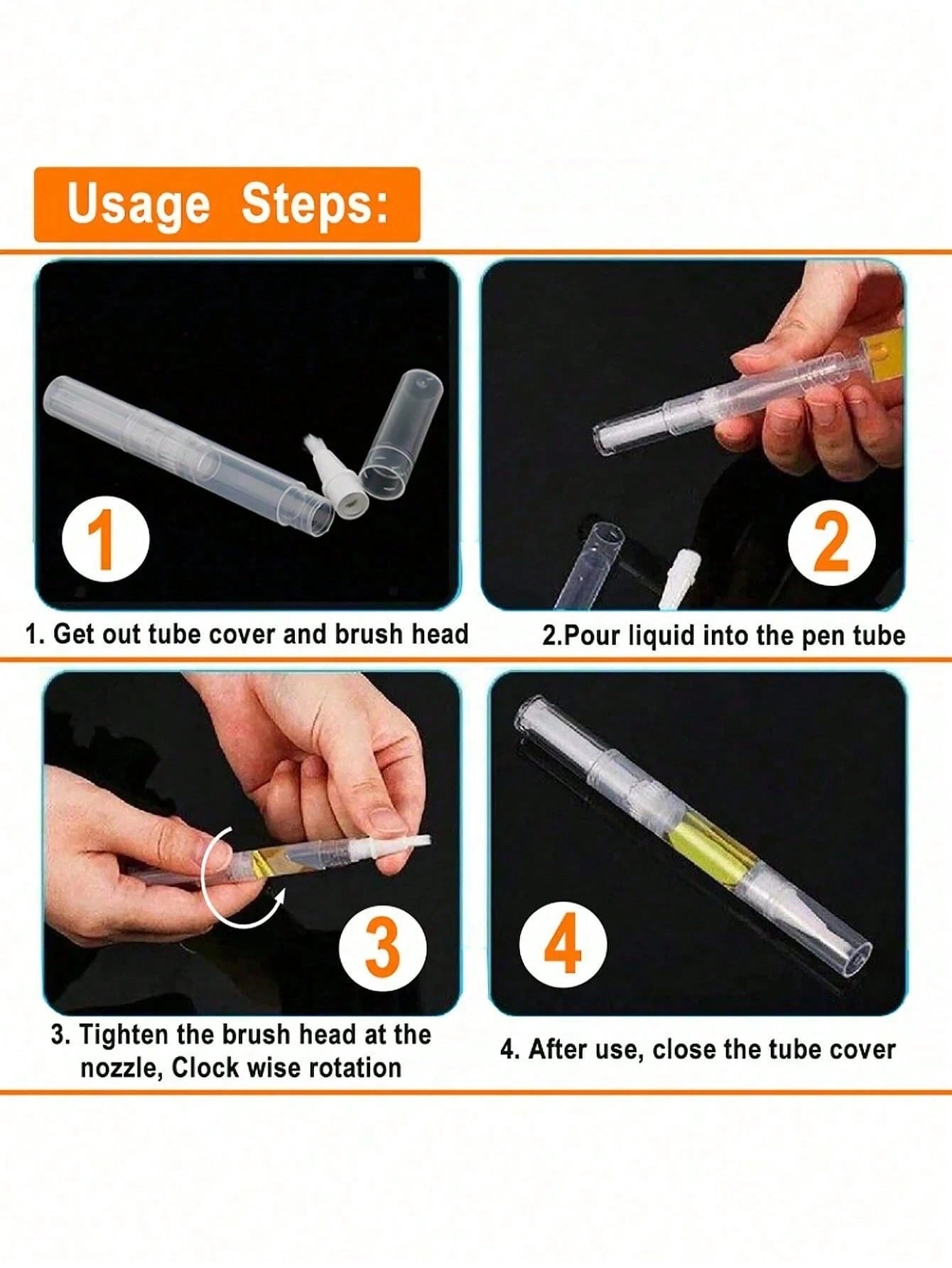 Usage Steps:

1

2

1. Get out tube cover and brush head

2.Pour liquid into the pen tube

3

4

3. Tighten the brush head at the nozzle, Clock wise rotation

4. After use, close the tube cover