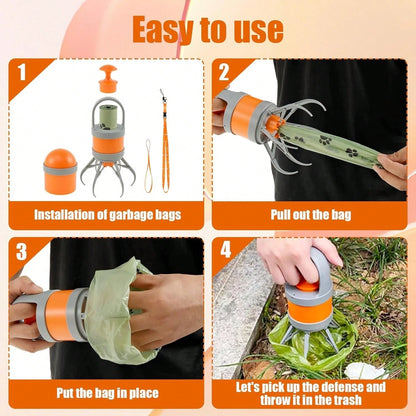 Easy to use

1

Installation of garbage bags

2

Pull out the bag

3

Put the bag in place

4

Let's pick up the defense and throw it in the trash