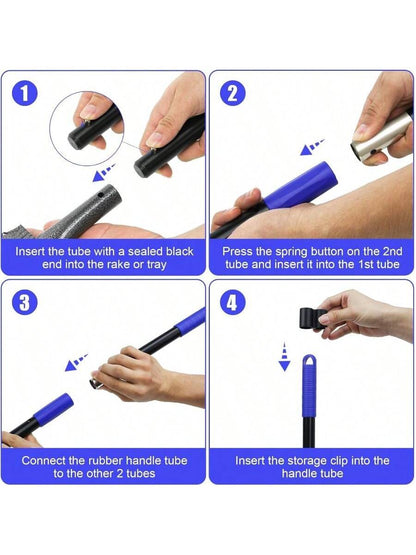 1

Insert the tube with a sealed black end into the rake or tray

2

Press the spring button on the 2nd tube and insert it into the 1st tube

3

Connect the rubber handle tube to the other 2 tubes

4

Insert the storage clip into the handle tube