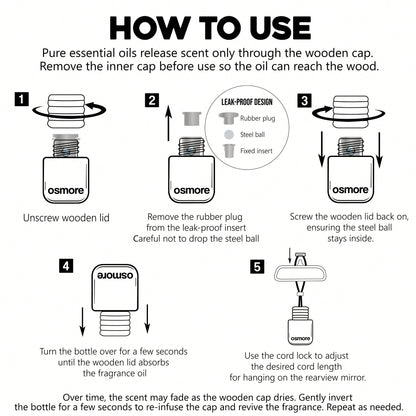 HOW TO USE

Pure essential oils release scent only through the wooden cap. Remove the inner cap before use so the oil can reach the wood.

1

osmore

Unscrew wooden lid

2

LEAK-PROOF DESIGN

Rubber plug

Steel ball

Fixed insert

osmore

Remove the rubber plug from the leak-proof insert Careful not to drop the steel ball

3

osmore

Screw the wooden lid back on, ensuring the steel ball stays inside.

4

osmore

Turn the bottle over for a few seconds until the wooden lid absorbs the fragrance oil

5

osmore

Use the cord lock to adjust the desired cord length for hanging on the rearview mirror.

Over time, the scent may fade as the wooden cap dries. Gently invert the bottle for a few seconds to re-infuse the cap and revive the fragrance. Repeat as needed.