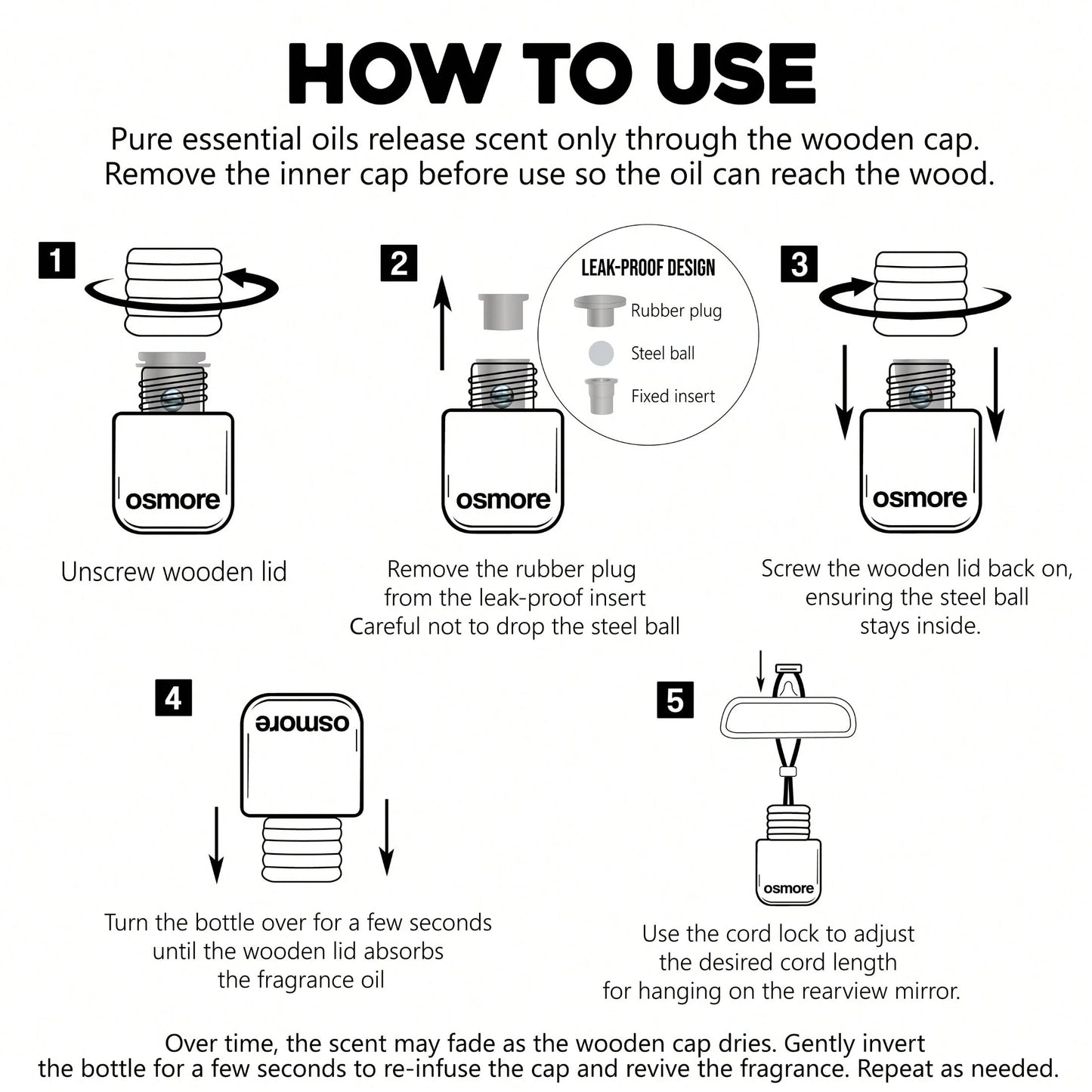 HOW TO USE

Pure essential oils release scent only through the wooden cap. Remove the inner cap before use so the oil can reach the wood.

1

osmore

Unscrew wooden lid

2

LEAK-PROOF DESIGN

Rubber plug

Steel ball

Fixed insert

osmore

Remove the rubber plug from the leak-proof insert Careful not to drop the steel ball

3

osmore

Screw the wooden lid back on, ensuring the steel ball stays inside.

4

osmore

Turn the bottle over for a few seconds until the wooden lid absorbs the fragrance oil

5

osmore

Use the cord lock to adjust the desired cord length for hanging on the rearview mirror.

Over time, the scent may fade as the wooden cap dries. Gently invert the bottle for a few seconds to re-infuse the cap and revive the fragrance. Repeat as needed.