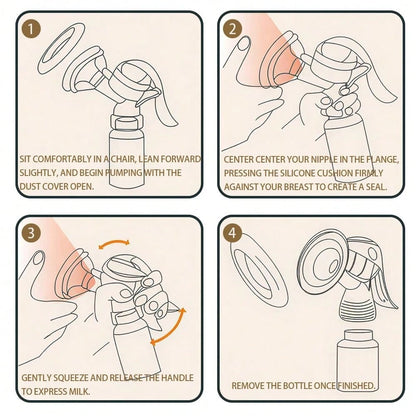 1

SIT COMFORTABLY IN A CHAIR, LEAN FORWARD SLIGHTLY, AND BEGIN PUMPING WITH THE DUST COVER OPEN.

2

CENTER CENTER YOUR NIPPLE IN THE FLANGE, PRESSING THE SILICONE CUSHION FIRMLY AGAINST YOUR BREAST TO CREATE A SEAL.

3

GENTLY SQUEEZE AND RELEASE THE HANDLE TO EXPRESS MILK.

4

REMOVE THE BOTTLE ONCE FINISHED.