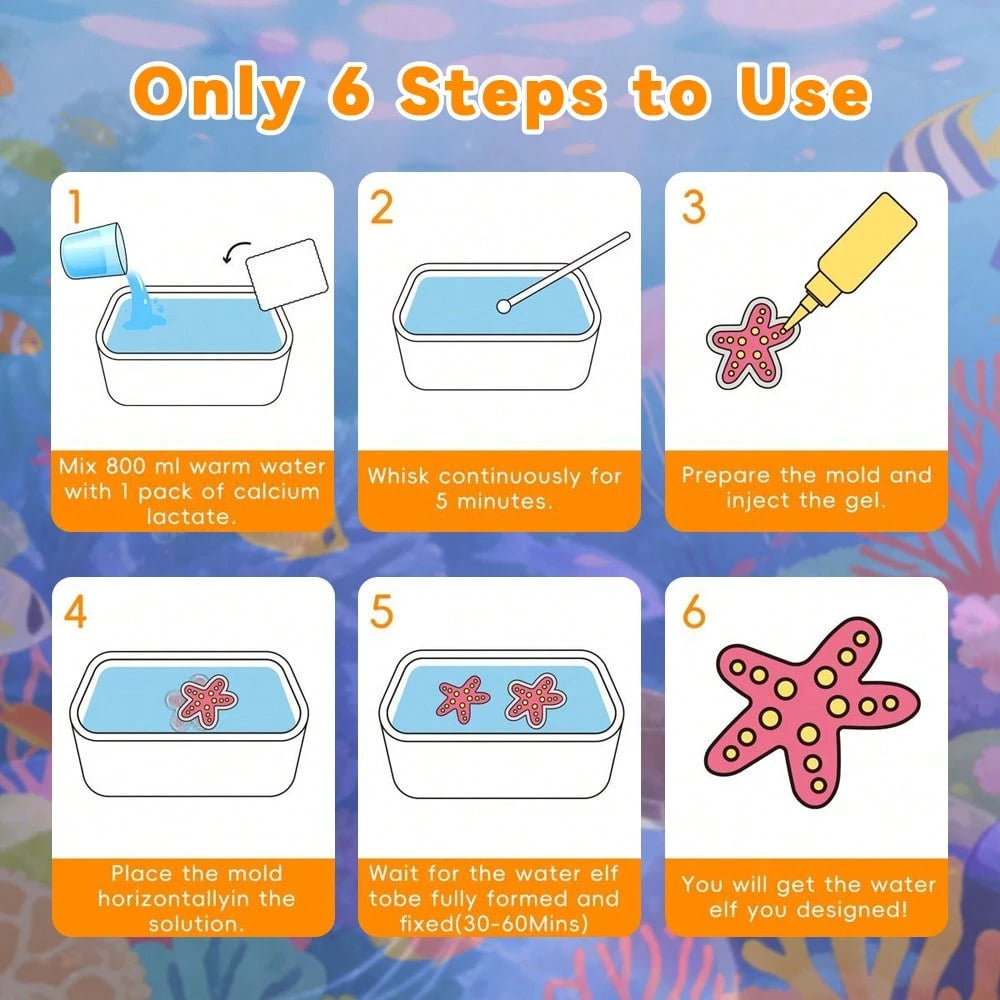 Only 6 Steps to Use

1

Mix 800 ml warm water with 1 pack of calcium lactate.

2

Whisk continuously for 5 minutes.

3

Prepare the mold and inject the gel.

4

Place the mold horizontallyin the solution.

5

Wait for the water elf tobe fully formed and fixed(30-60Mins)

6

You will get the water elf you designed!