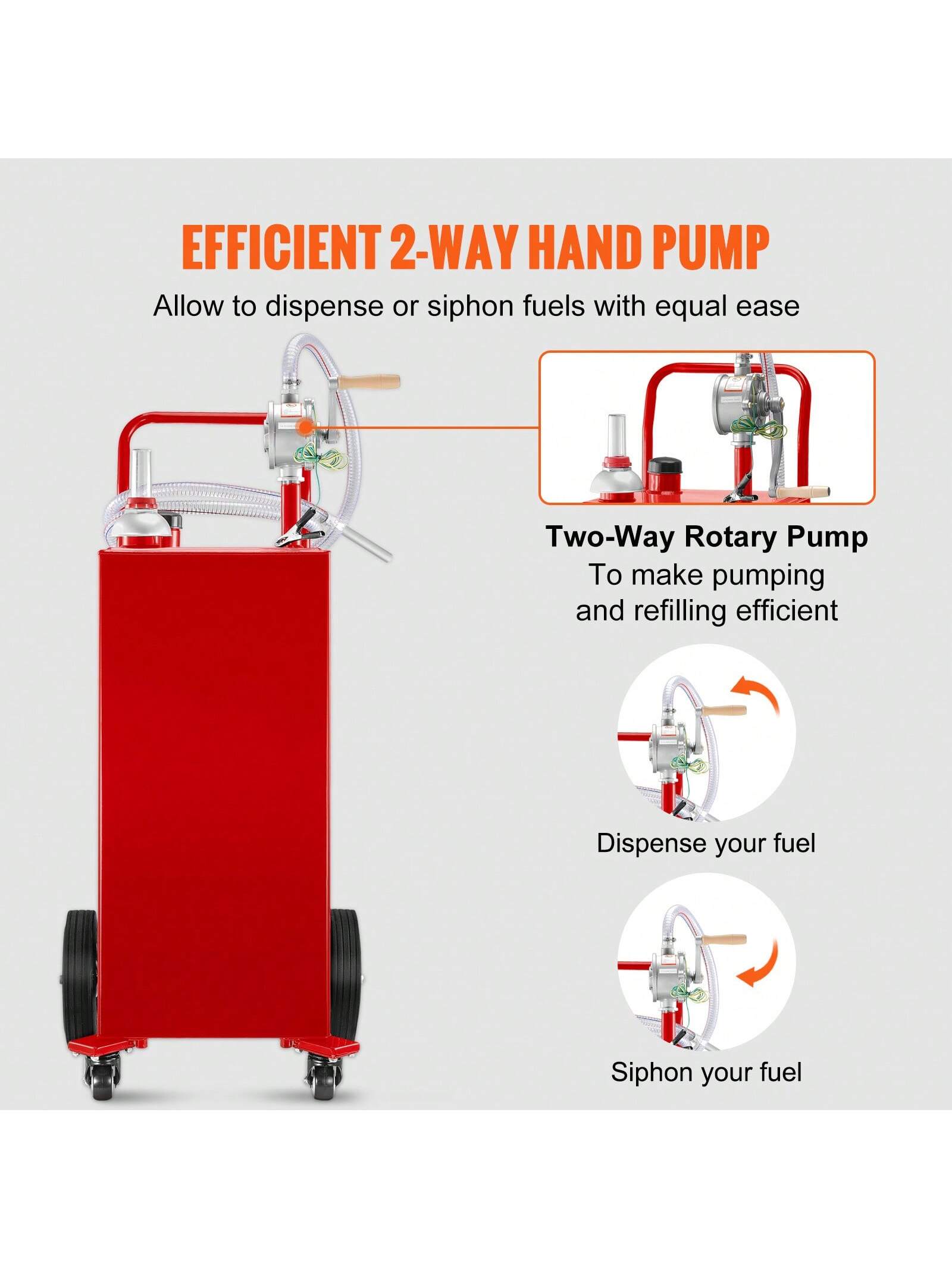 EFFICIENT 2-WAY HAND PUMP

Allow to dispense or siphon fuels with equal ease

Two-Way Rotary Pump
To make pumping and refilling efficient

Dispense your fuel

Siphon your fuel