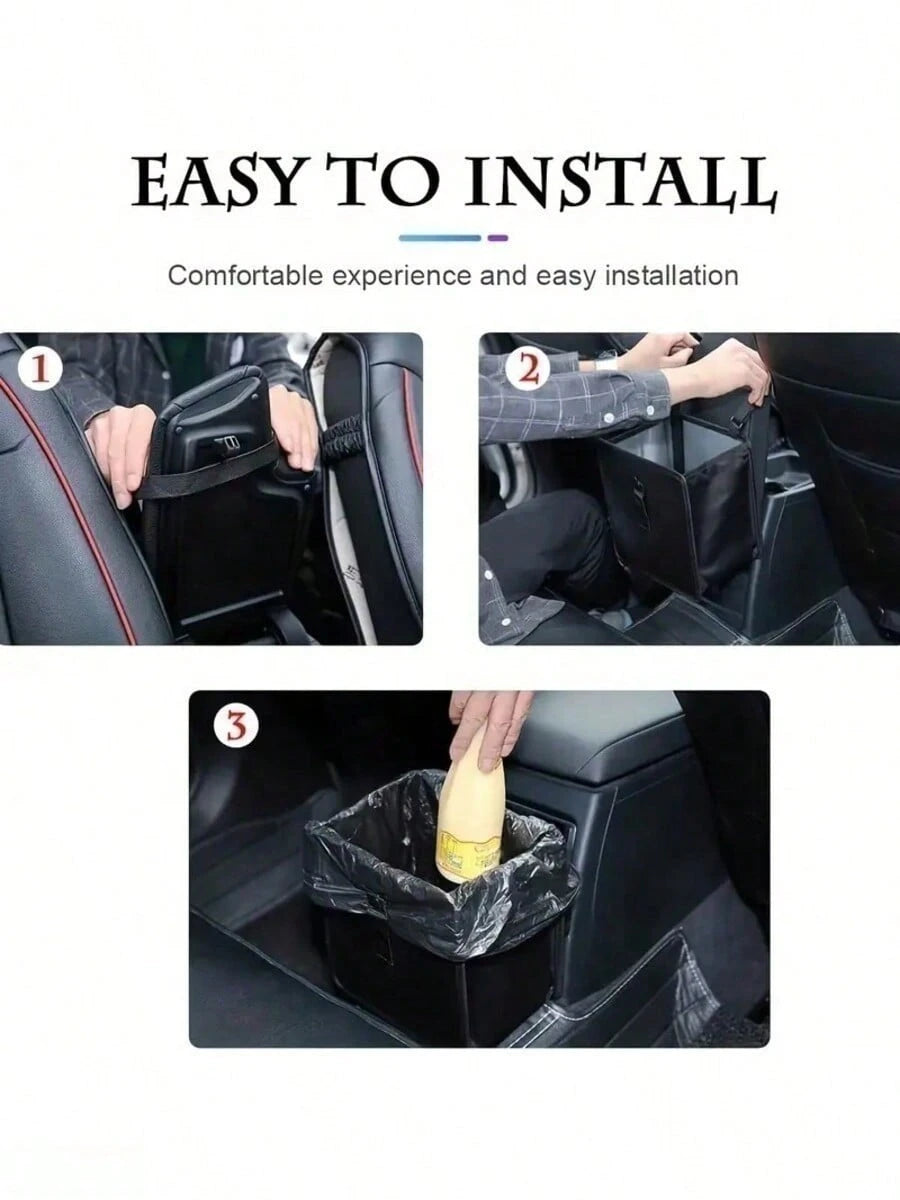 EASY TO INSTALL

Comfortable experience and easy installation

1

2

3