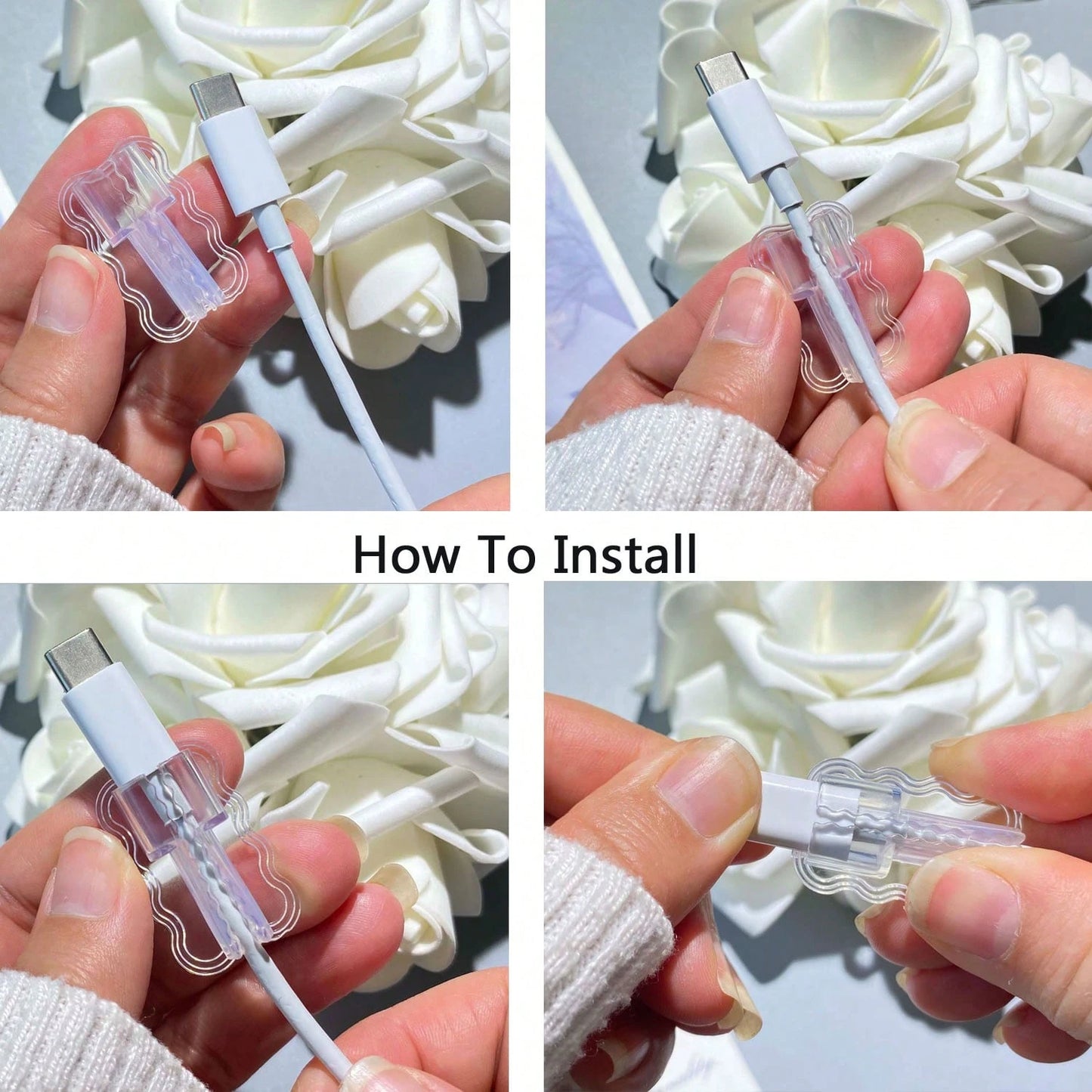 How To Install