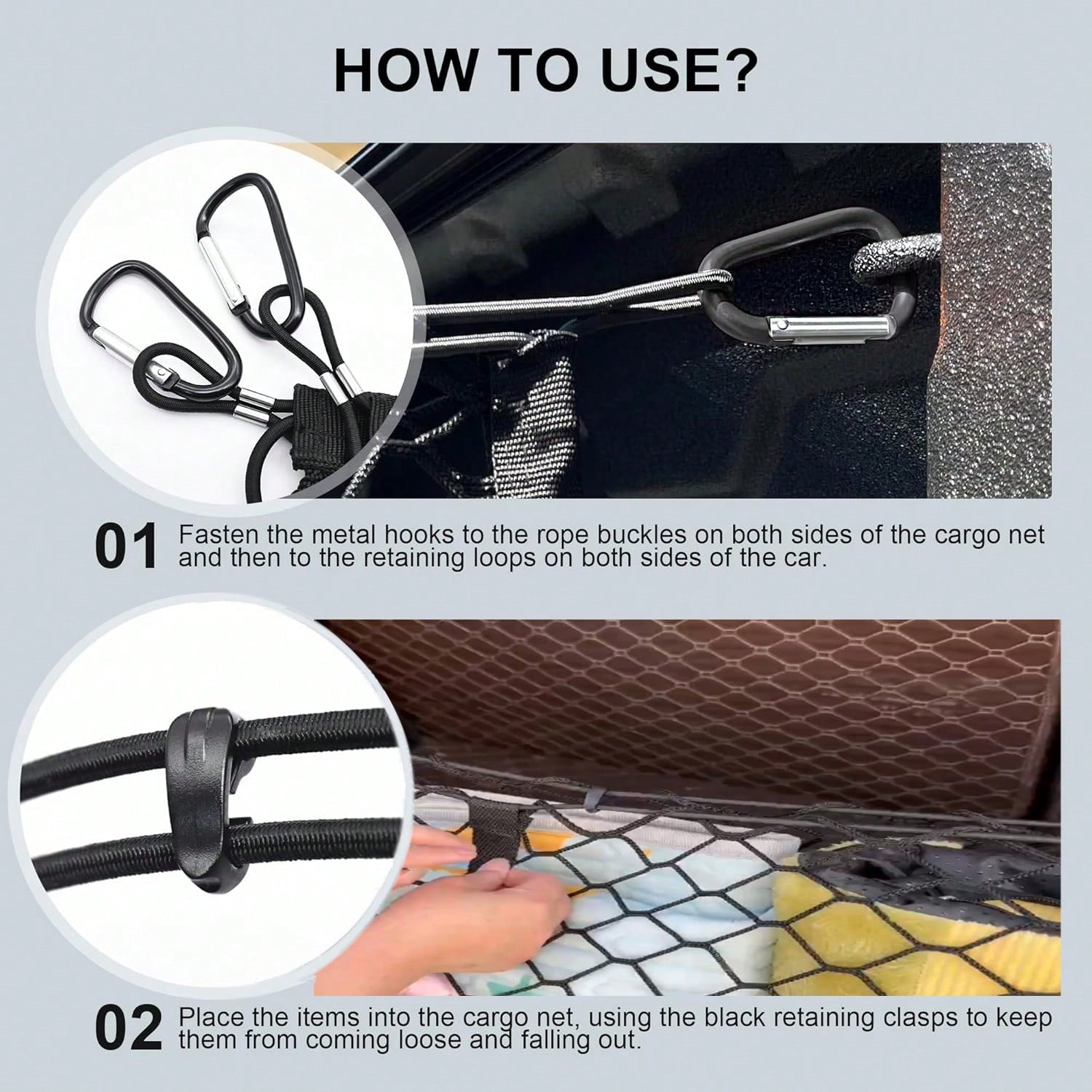 HOW TO USE?

01 Fasten the metal hooks to the rope buckles on both sides of the cargo net and then to the retaining loops on both sides of the car.

02 Place the items into the cargo net, using the black retaining clasps to keep them from coming loose and falling out.