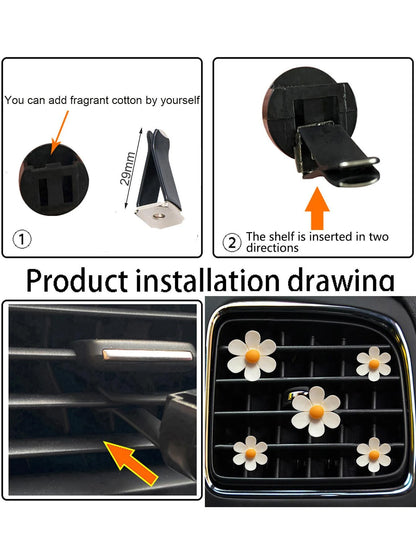 You can add fragrant cotton by yourself

29mm

①

② The shelf is inserted in two directions

Product installation drawing