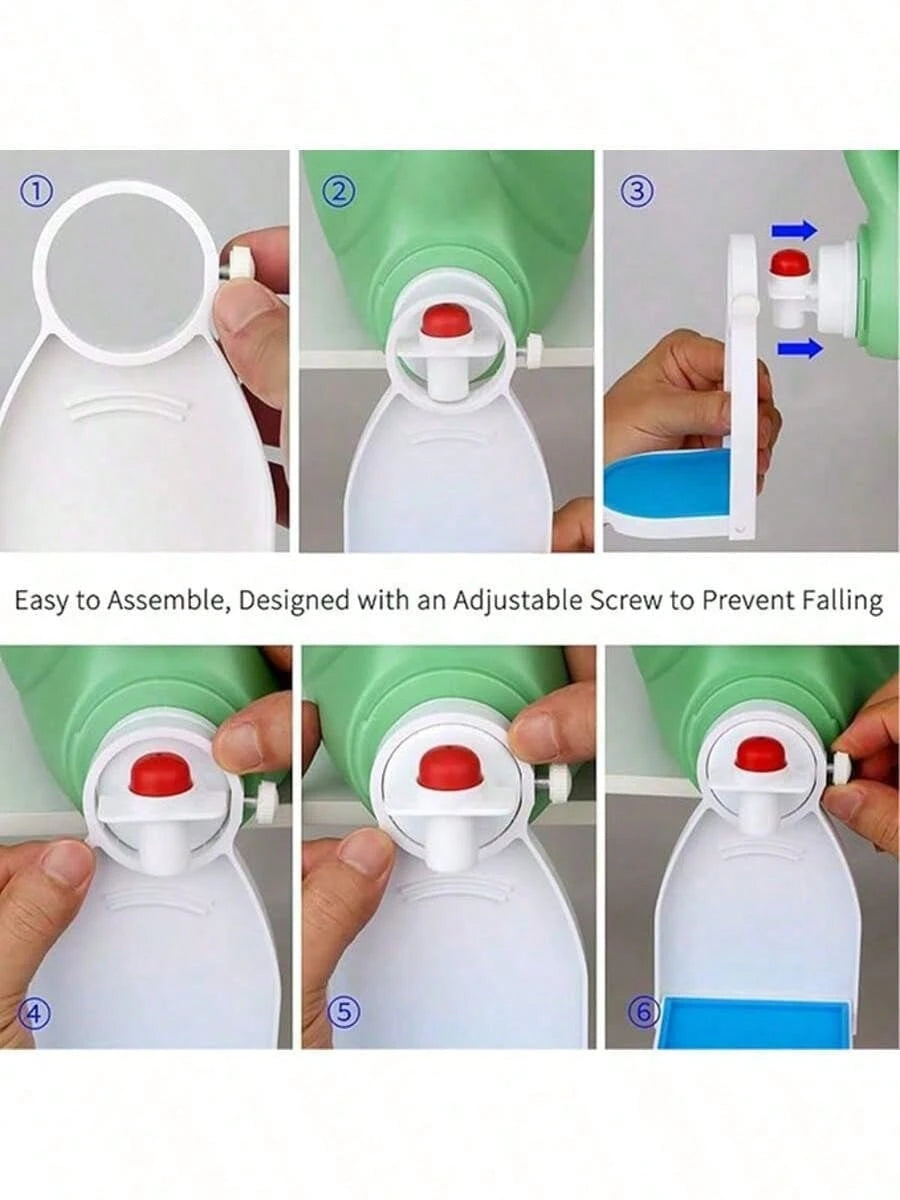 ①

②

③

Easy to Assemble, Designed with an Adjustable Screw to Prevent Falling

④

⑤

⑥