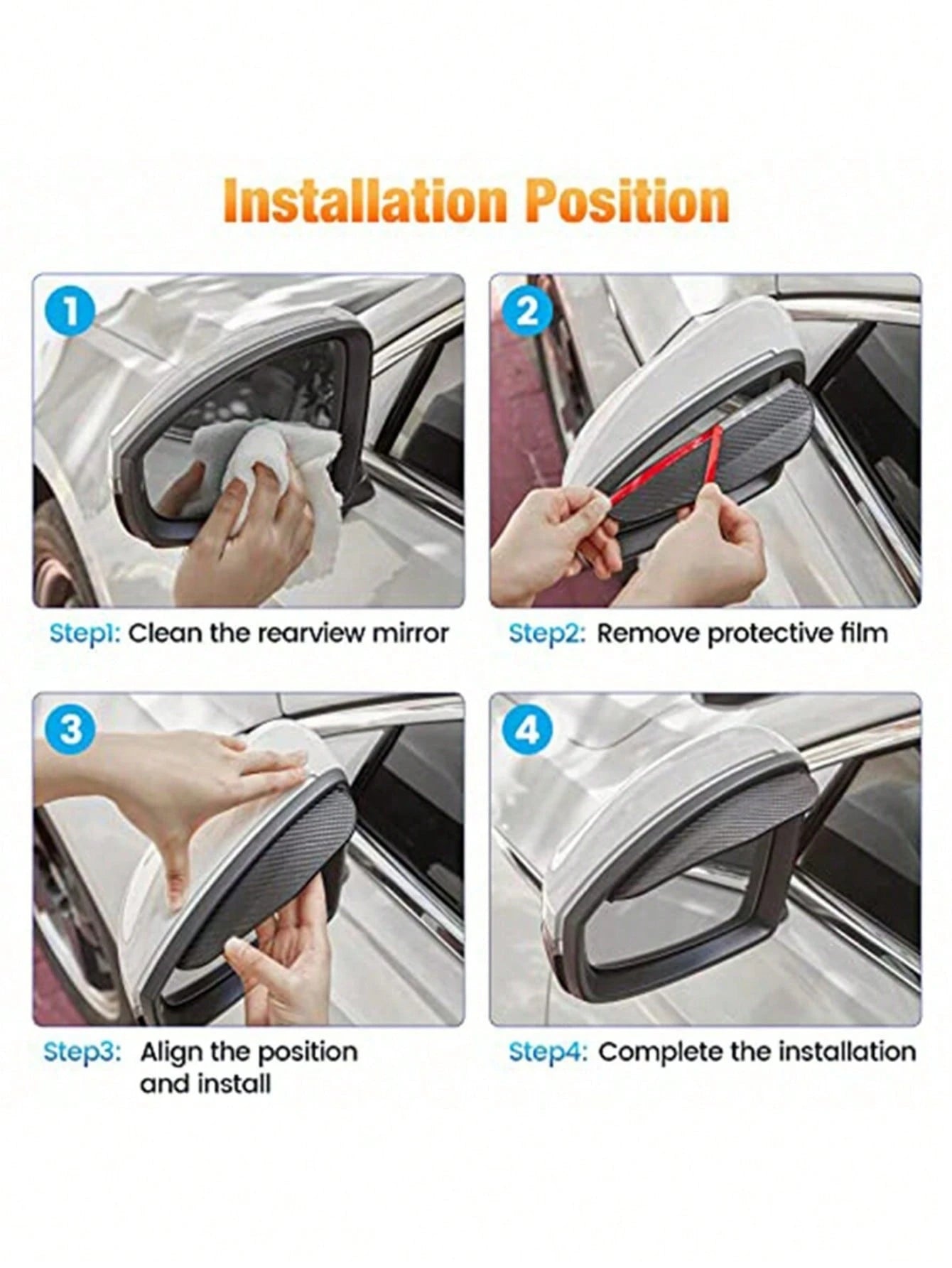 Installation Position

1

Step1: Clean the rearview mirror

2

Step2: Remove protective film

3

Step3: Align the position and install

4

Step4: Complete the installation