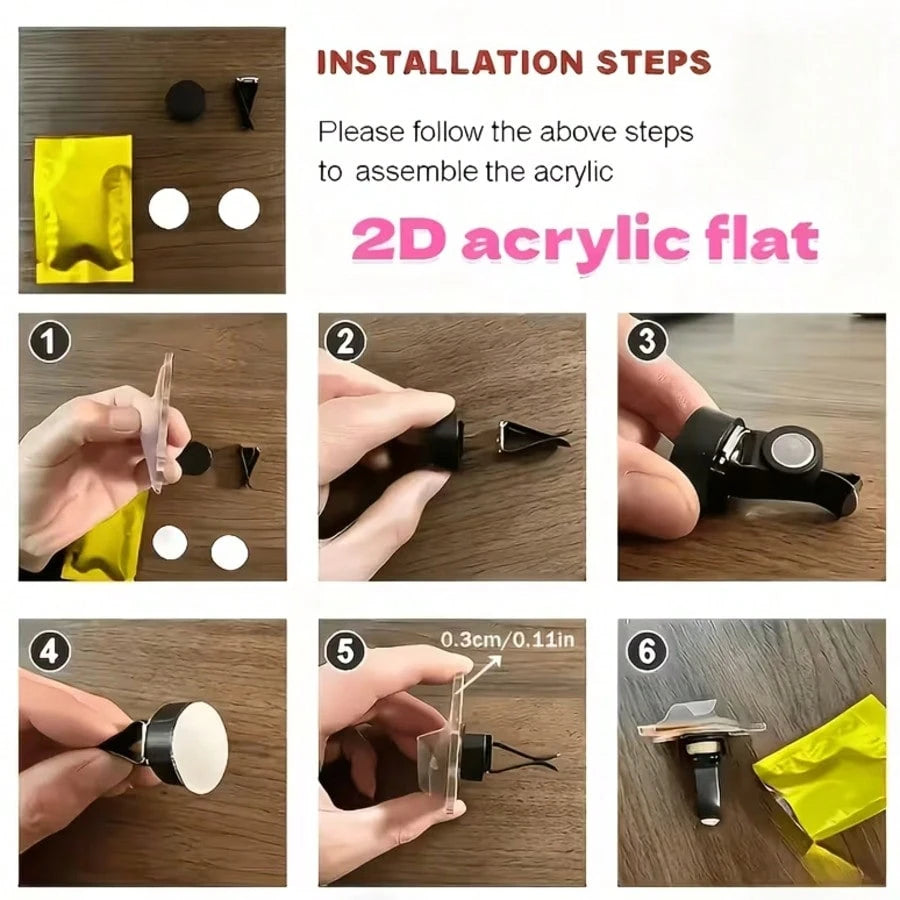 INSTALLATION STEPS

Please follow the above steps to assemble the acrylic

2D acrylic flat

1

2

3

4

5

0.3cm/0.11in

6