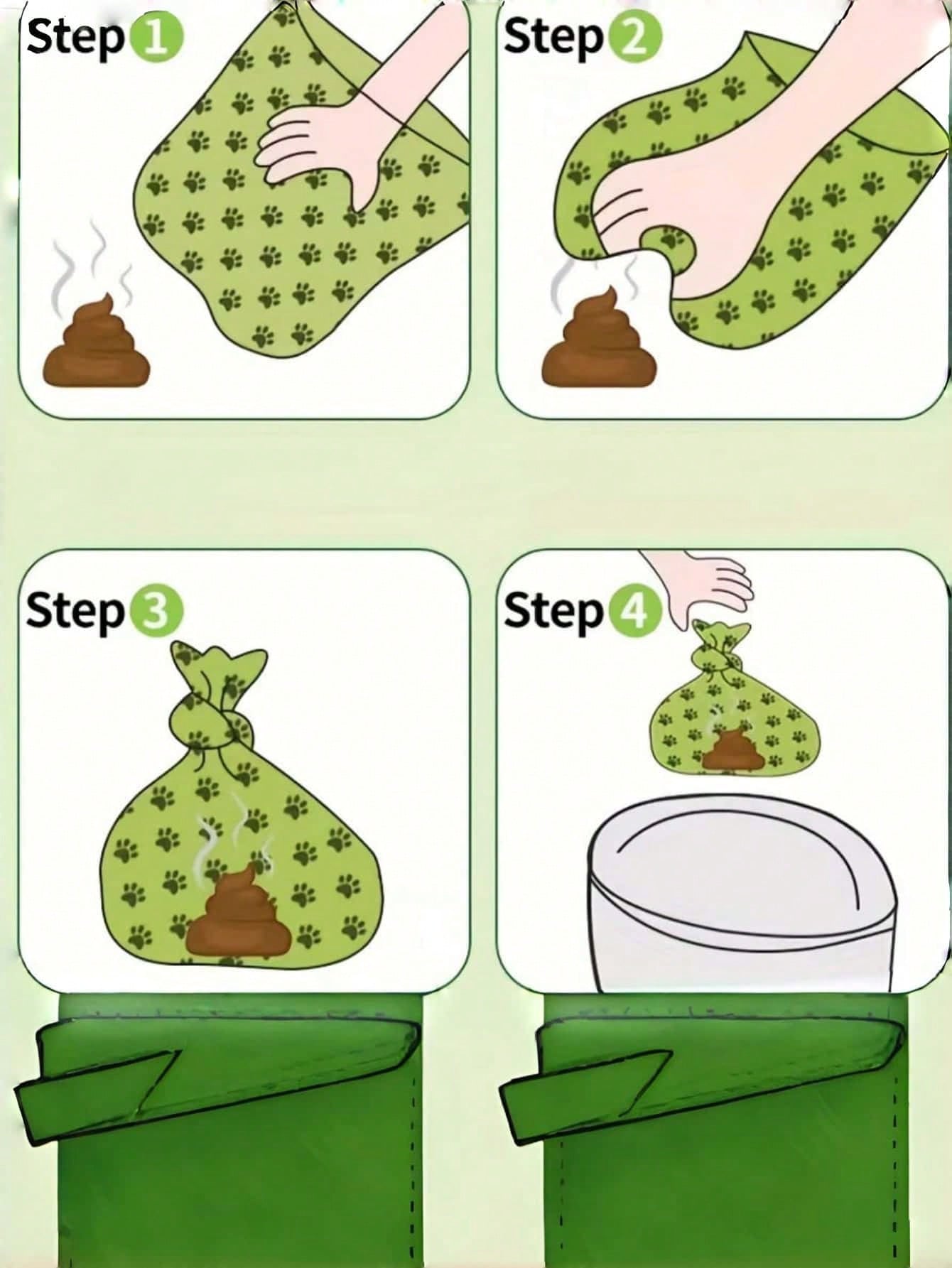 Step 1

Step 2

Step 3

Step 4