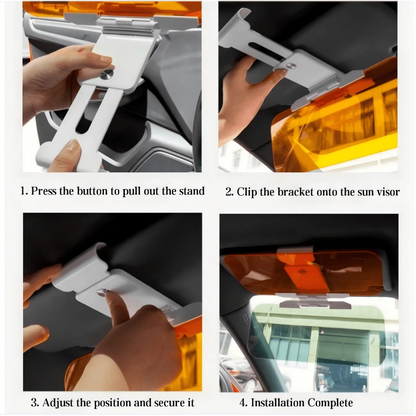 1. Press the button to pull out the stand

2. Clip the bracket onto the sun visor

3. Adjust the position and secure it

4. Installation Complete