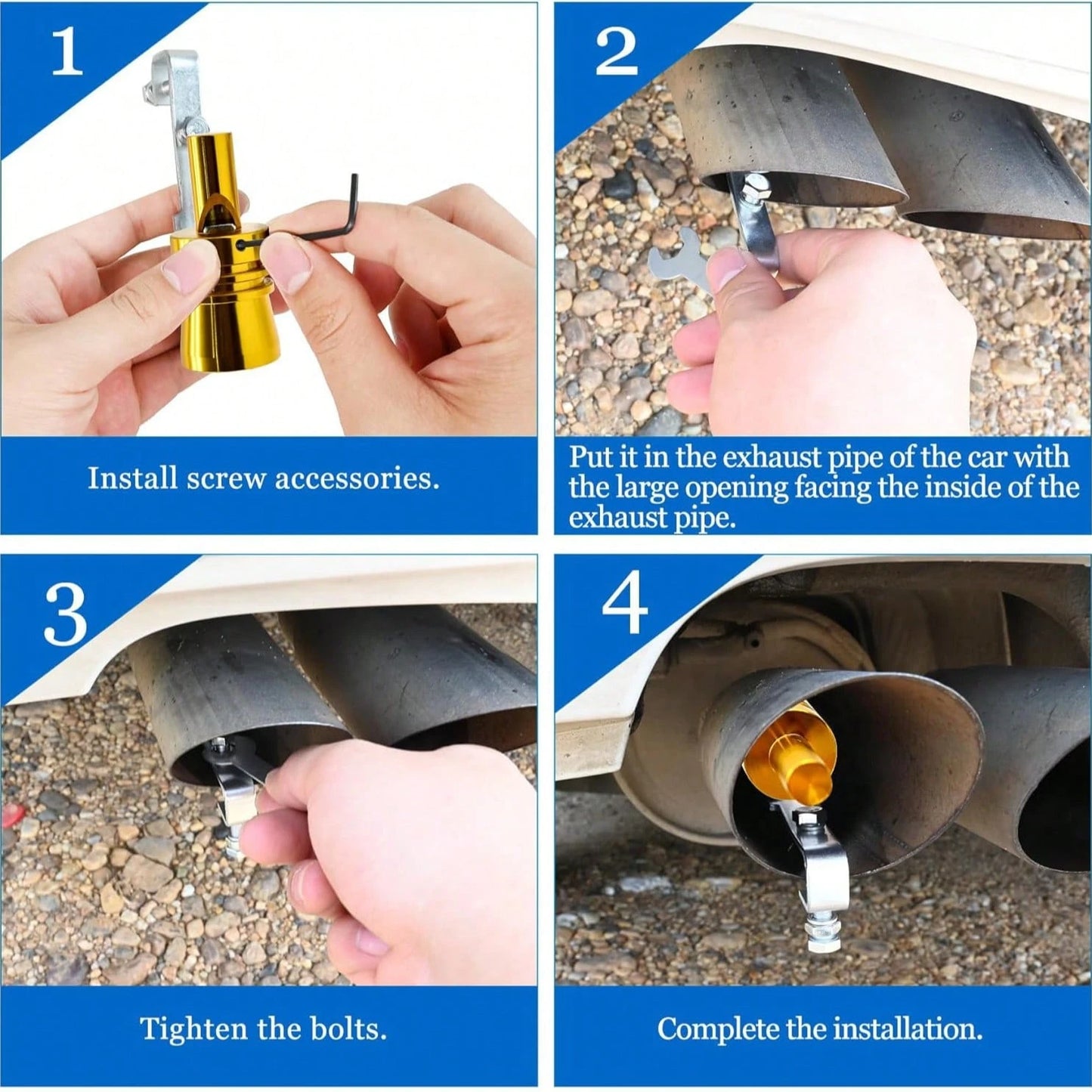 1

Install screw accessories.

2

Put it in the exhaust pipe of the car with the large opening facing the inside of the exhaust pipe.

3

Tighten the bolts.

4

Complete the installation.