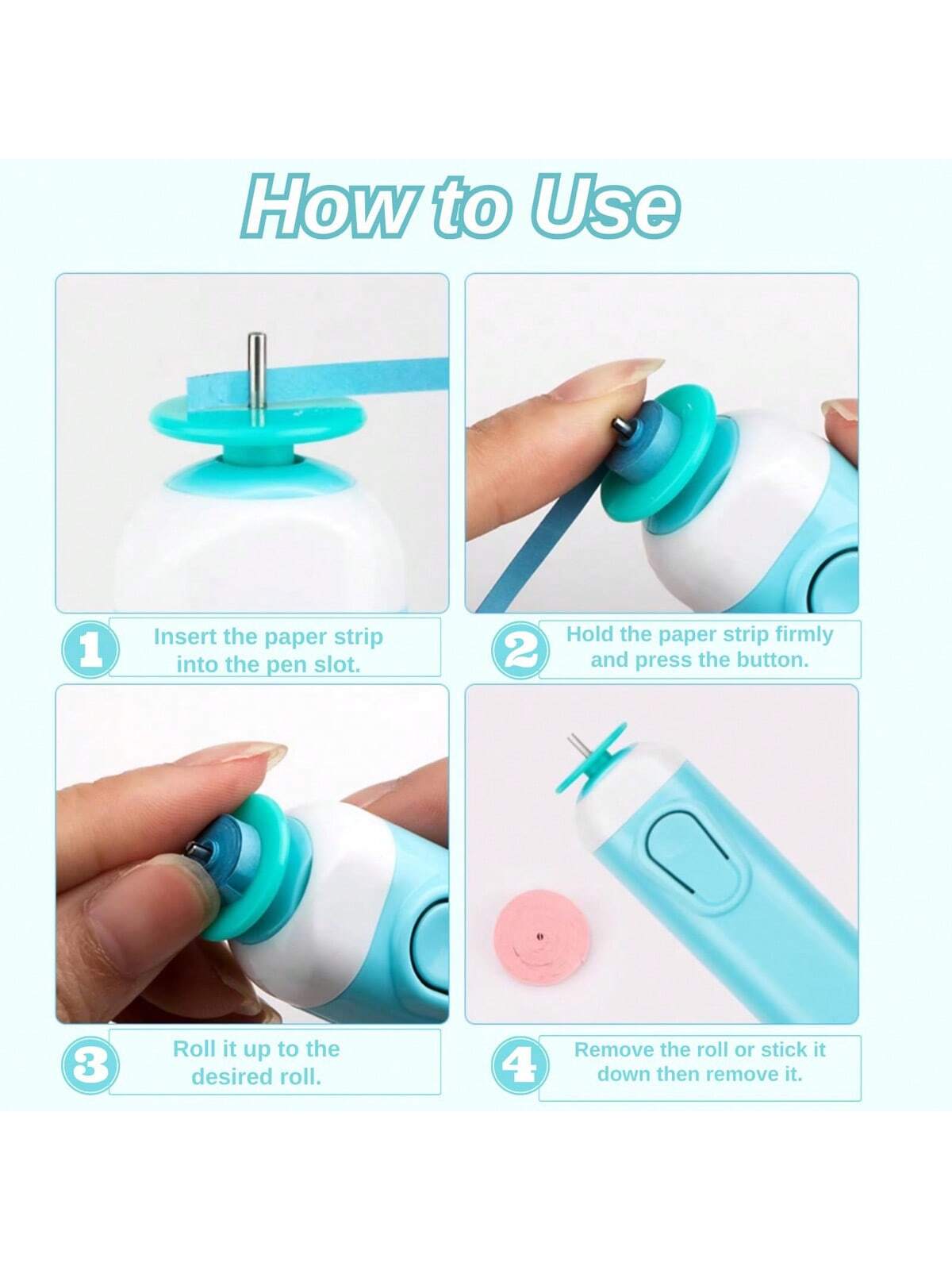 How to Use

1 Insert the paper strip into the pen slot.

2 Hold the paper strip firmly and press the button.

3 Roll it up to the desired roll.

4 Remove the roll or stick it down then remove it.