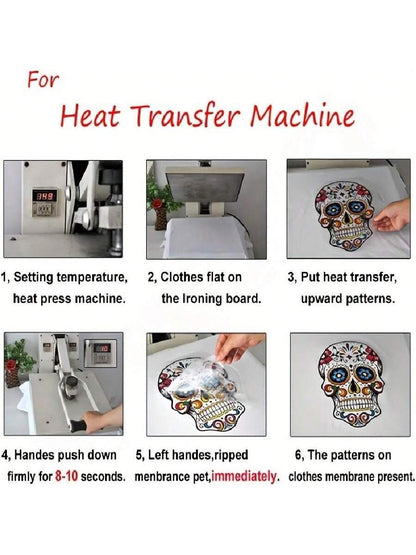 For
Heat Transfer Machine

349

1, Setting temperature, heat press machine.

2, Clothes flat on the Ironing board.

3, Put heat transfer, upward patterns.

4, Handes push down firmly for 8-10 seconds.

5, Left handes,ripped menbrance pet,immediately.

6, The patterns on clothes membrane present.