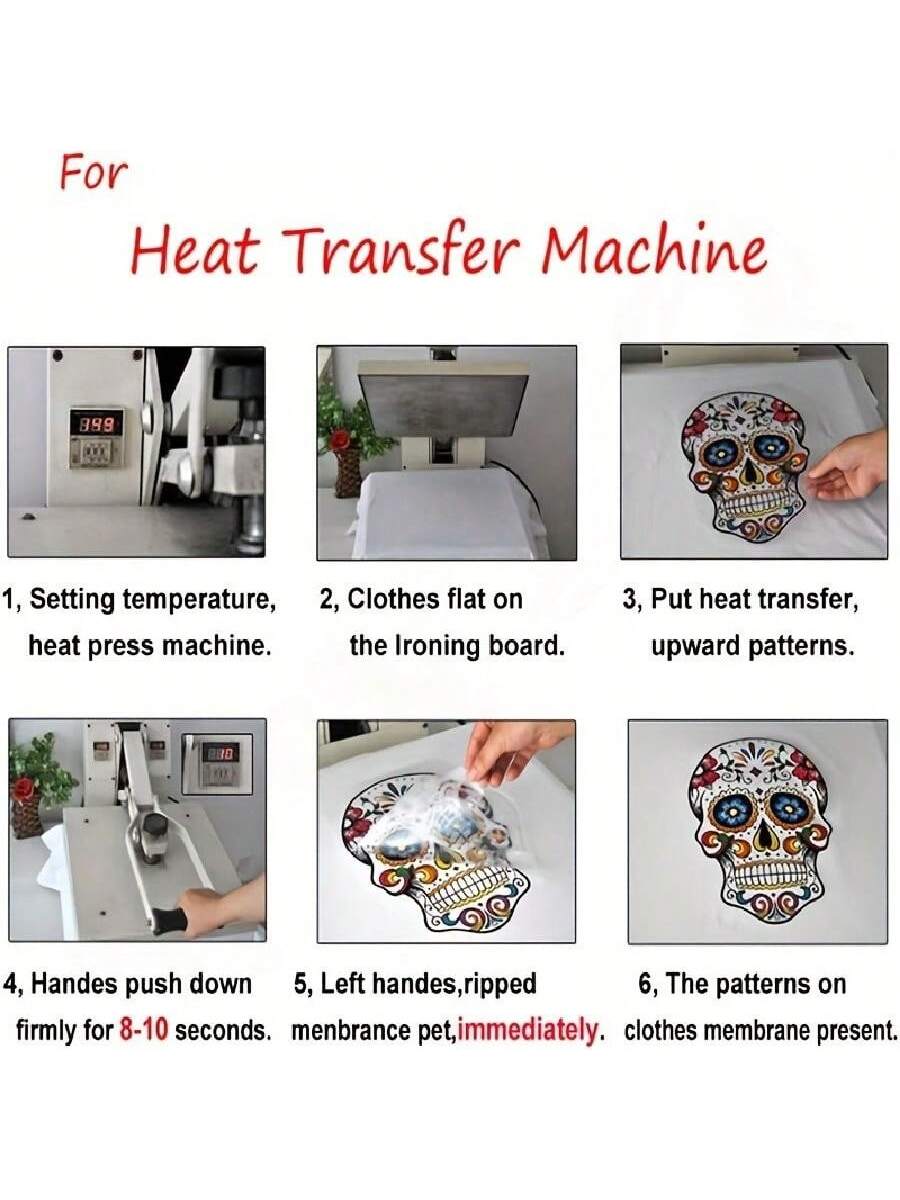 For
Heat Transfer Machine

349

1, Setting temperature, heat press machine.

2, Clothes flat on the Ironing board.

3, Put heat transfer, upward patterns.

10

4, Handes push down firmly for 8-10 seconds.

5, Left handes,ripped menbrance pet,immediately.

6, The patterns on clothes membrane present.