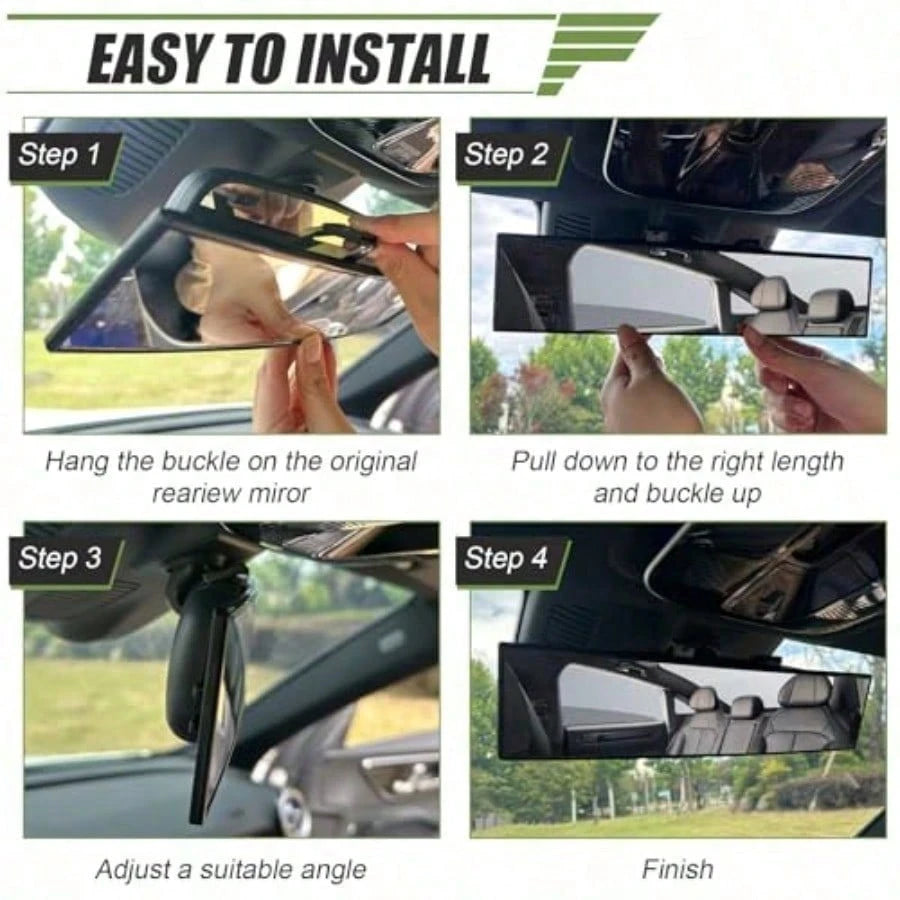 EASY TO INSTALL

Step 1

Hang the buckle on the original reariew miror

Step 2

Pull down to the right length and buckle up

Step 3

Adjust a suitable angle

Step 4

Finish