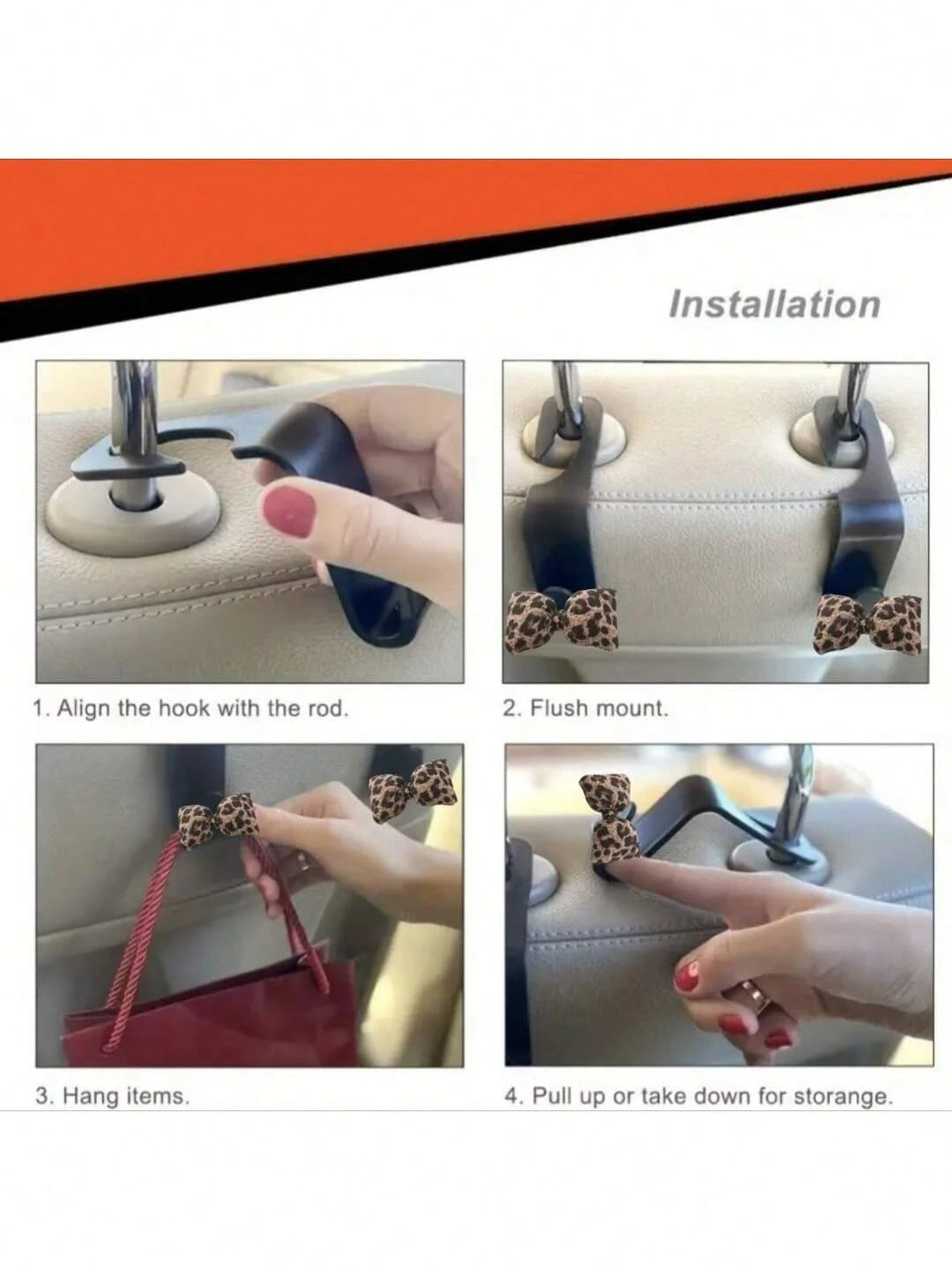 Installation

1. Align the hook with the rod.

2. Flush mount.

3. Hang items.

4. Pull up or take down for storange.