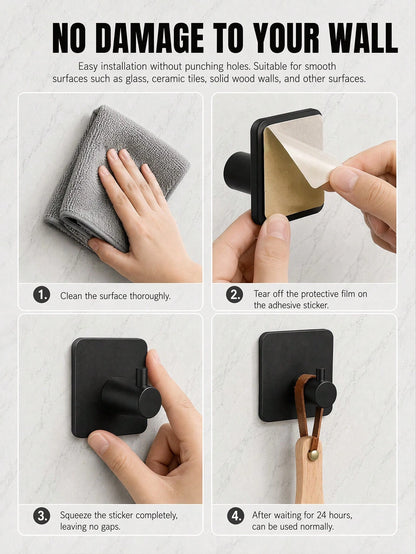 NO DAMAGE TO YOUR WALL

Easy installation without punching holes. Suitable for smooth surfaces such as glass, ceramic tiles, solid wood walls, and other surfaces.

1. Clean the surface thoroughly.

2. Tear off the protective film on the adhesive sticker.

3. Squeeze the sticker completely, leaving no gaps.

4. After waiting for 24 hours, can be used normally.